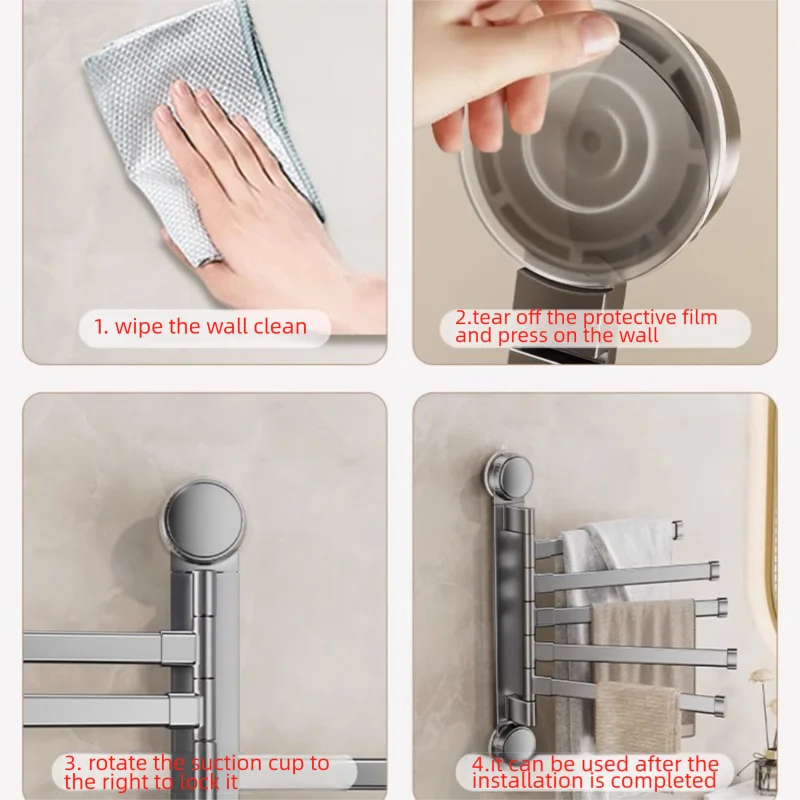 1. wipe the wall clean

2.tear off the protective film and press on the wall

3. rotate the suction cup to the right to lock it

4.it can be used after the installation is completed