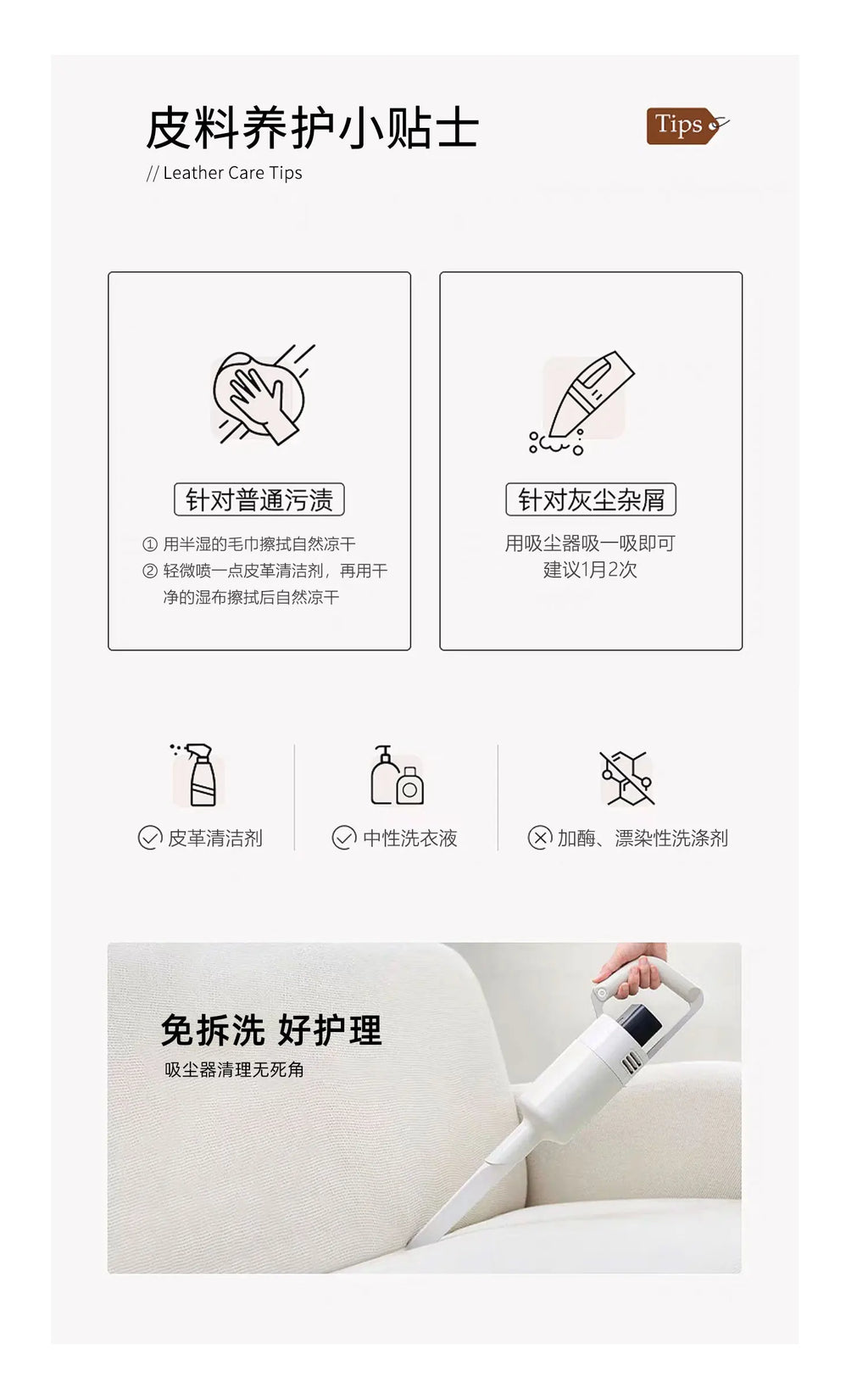 皮料养护小贴士

// Leather Care Tips

Tips

针对普通污渍

① 用半湿的毛巾擦拭自然凉干

② 轻微喷一点皮革清洁剂，再用干净的湿布擦拭后自然凉干

针对灰尘杂屑

用吸尘器吸一吸即可

建议1月2次

皮革清洁剂

中性洗衣液

加酶、漂染性洗涤剂

免拆洗 好护理

吸尘器清理无死角