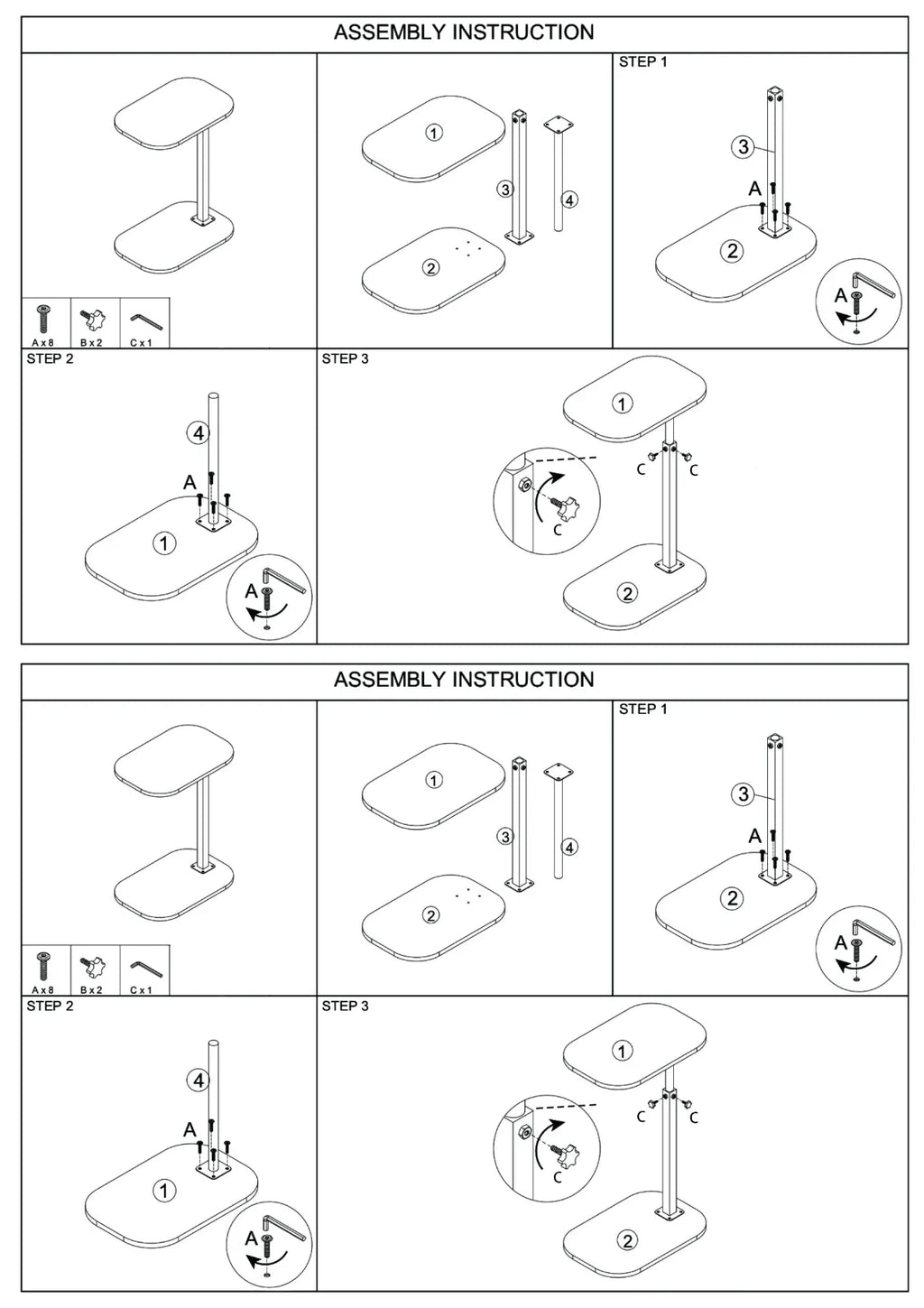 ASSEMBLY INSTRUCTION

A x 8 B x 2 C x 1

1
3
4
2

STEP 1
3
A
2
A

STEP 2
4
A
1
A

STEP 3
1
C C
C
2

ASSEMBLY INSTRUCTION

A x 8 B x 2 C x 1

1
3
4
2

STEP 1
3
A
2
A

STEP 2
4
A
1
A

STEP 3
1
C C
C
2