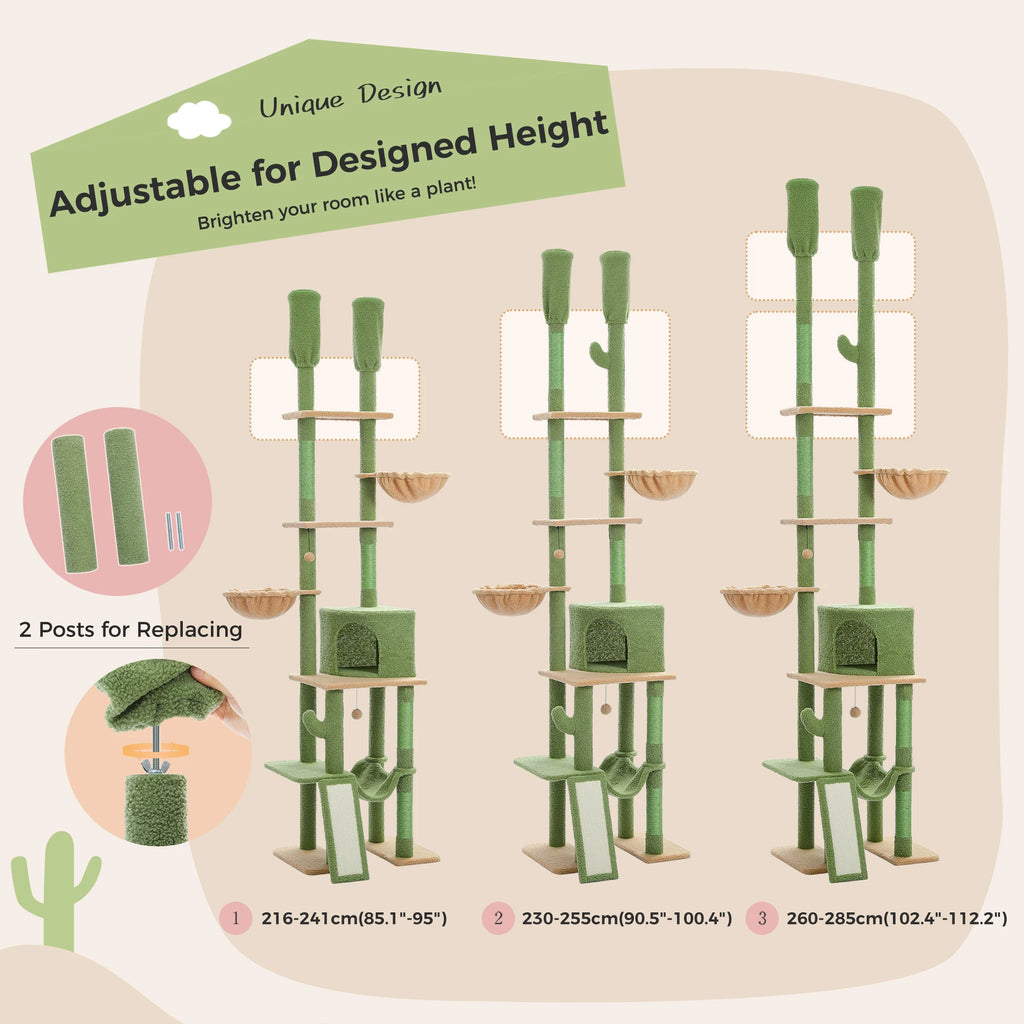 Unique Design

Adjustable for Designed Height

Brighten your room like a plant!

2 Posts for Replacing

1 216-241cm(85.1"-95")

2 230-255cm(90.5"-100.4")

3 260-285cm(102.4"-112.2")