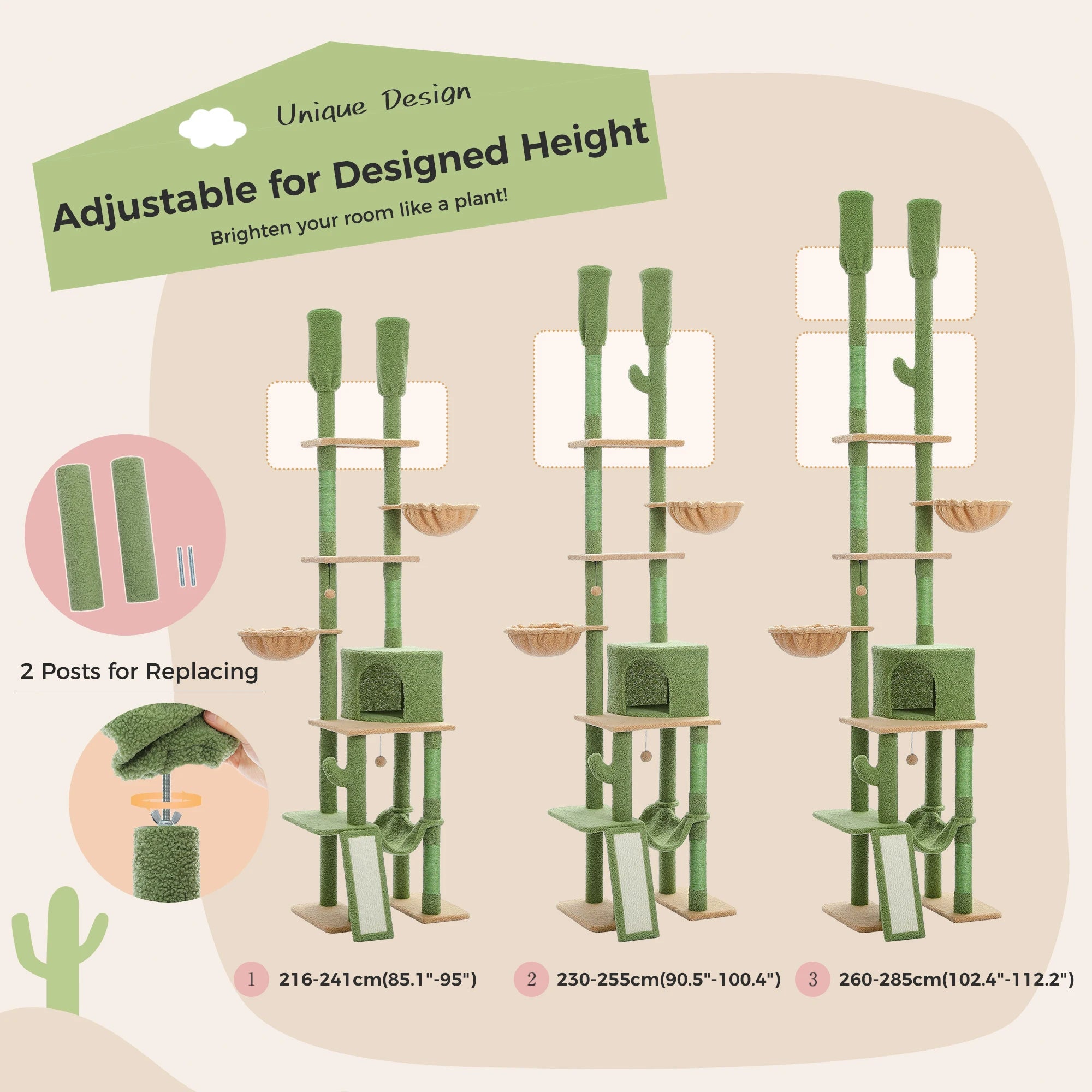 Unique Design

Adjustable for Designed Height

Brighten your room like a plant!

2 Posts for Replacing

1 216-241cm(85.1"-95")

2 230-255cm(90.5"-100.4")

3 260-285cm(102.4"-112.2")