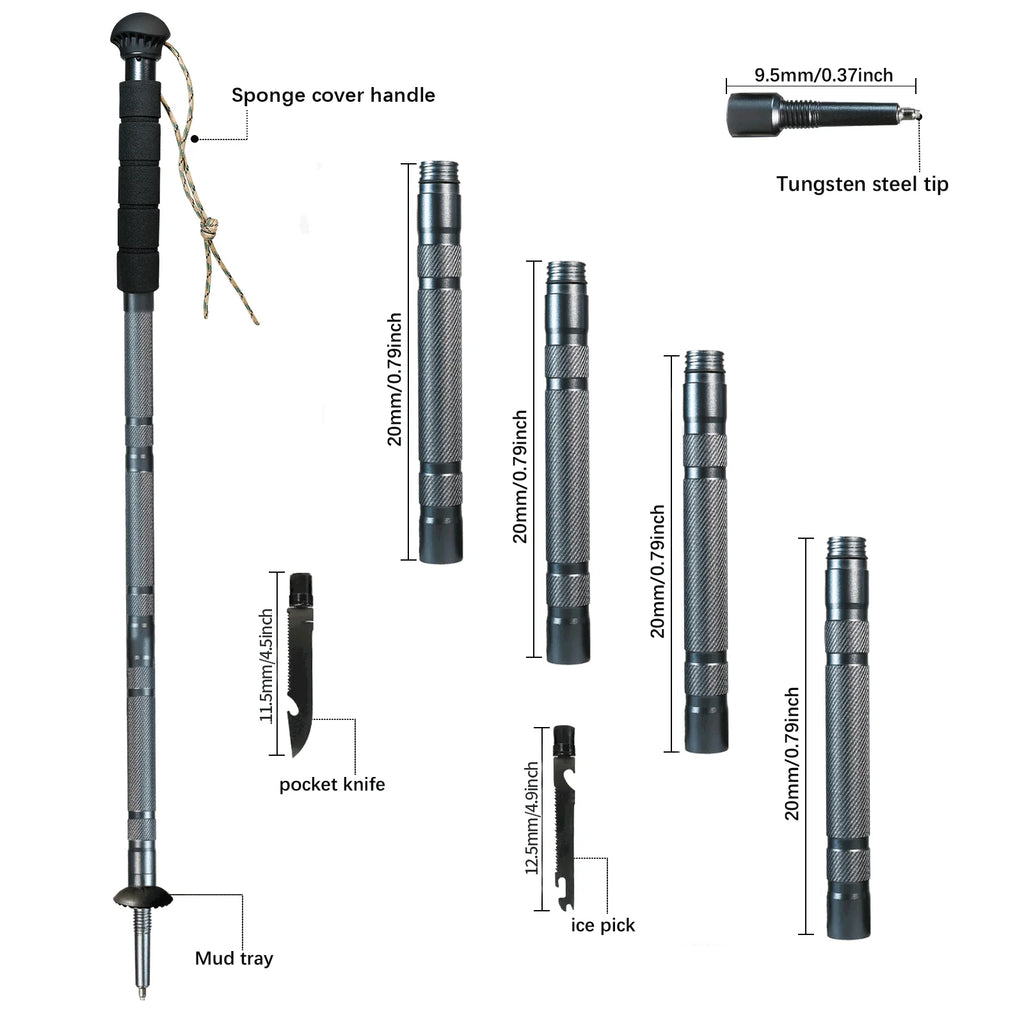 Sponge cover handle

9.5mm/0.37inch

Tungsten steel tip

20mm/0.79inch

20mm/0.79inch

20mm/0.79inch

20mm/0.79inch

11.5mm/4.5inch

pocket knife

12.5mm/4.9inch

ice pick

Mud tray