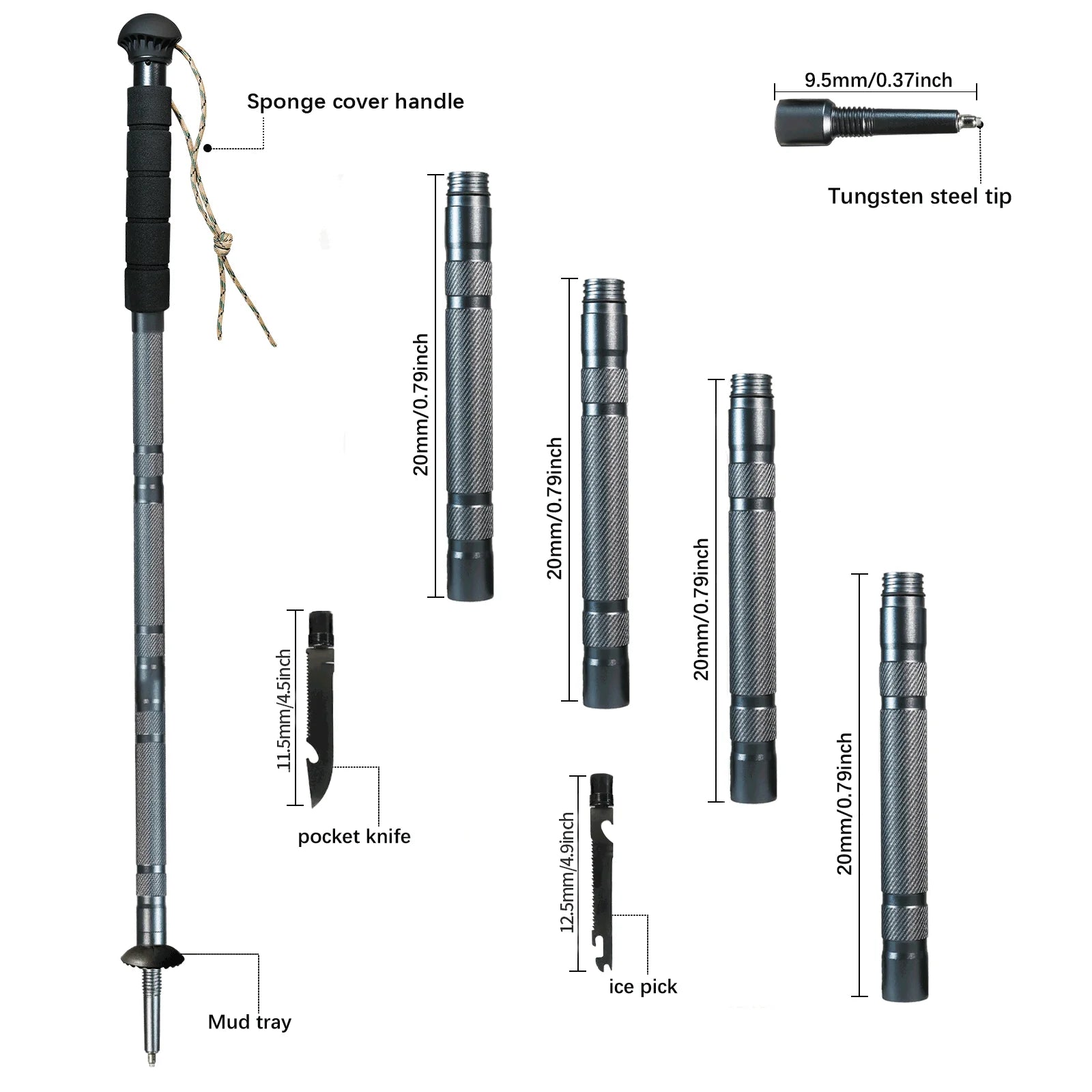 Sponge cover handle

9.5mm/0.37inch

Tungsten steel tip

20mm/0.79inch

20mm/0.79inch

20mm/0.79inch

20mm/0.79inch

11.5mm/4.5inch

pocket knife

12.5mm/4.9inch

ice pick

Mud tray