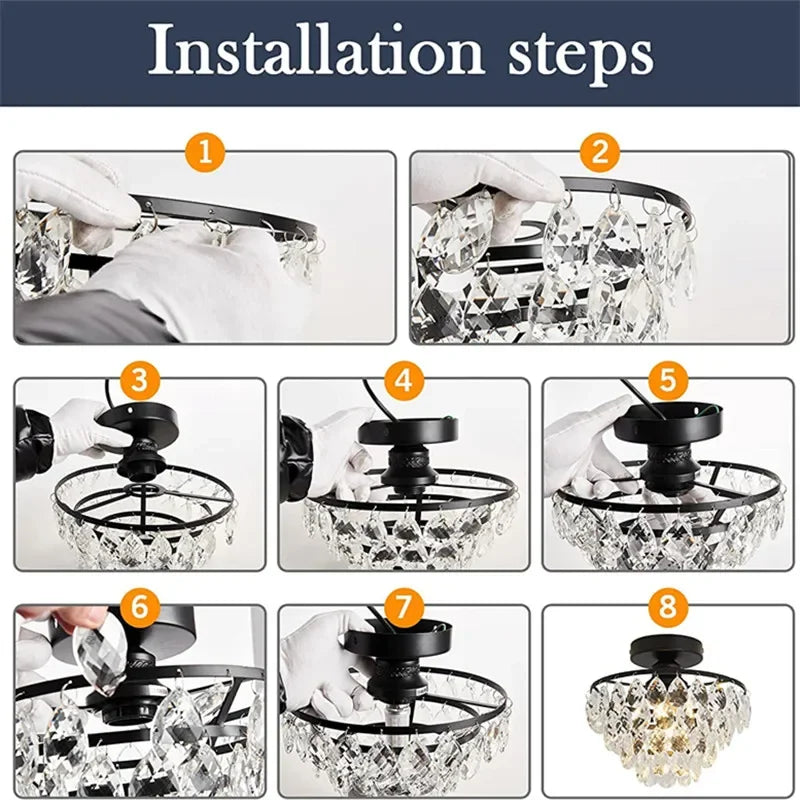 Installation steps

1

2

3

4

5

6

7

8