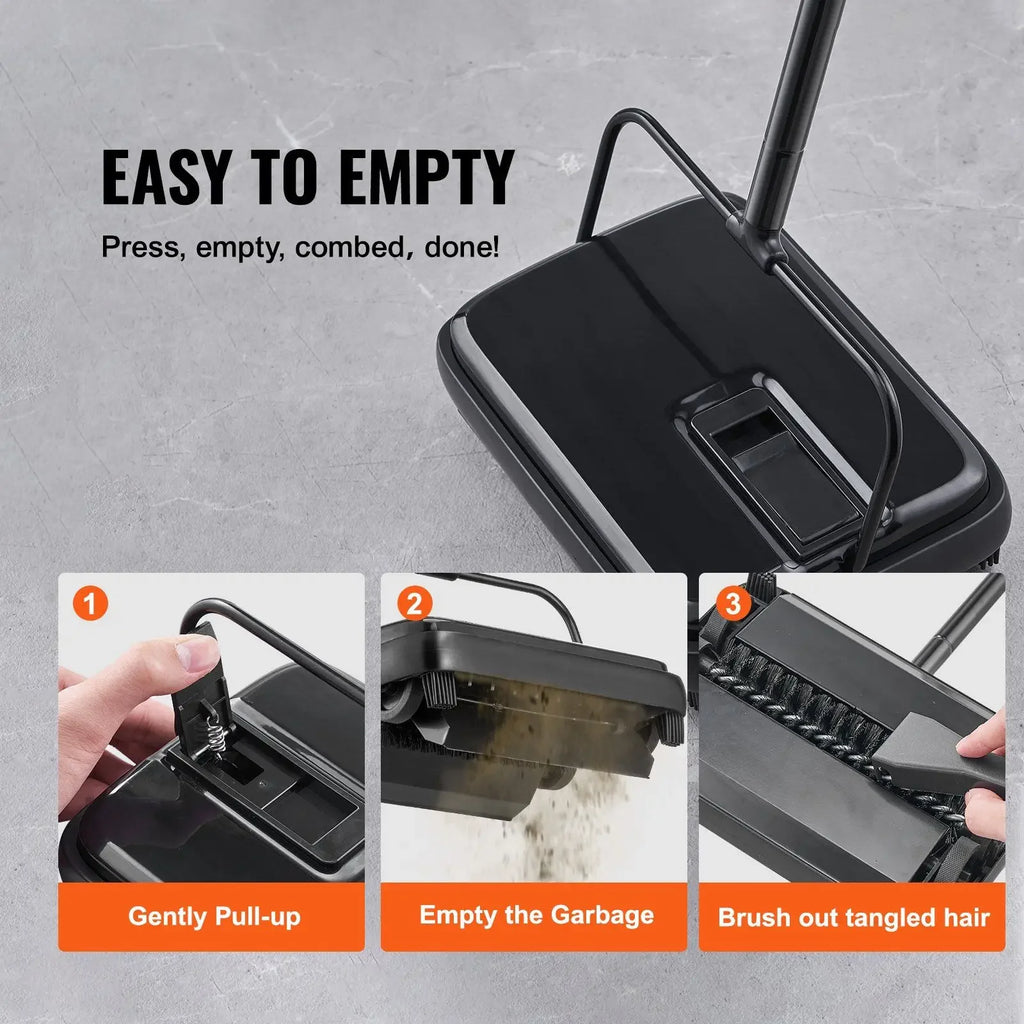 EASY TO EMPTY

Press, empty, combed, done!

1

Gently Pull-up

2

Empty the Garbage

3

Brush out tangled hair