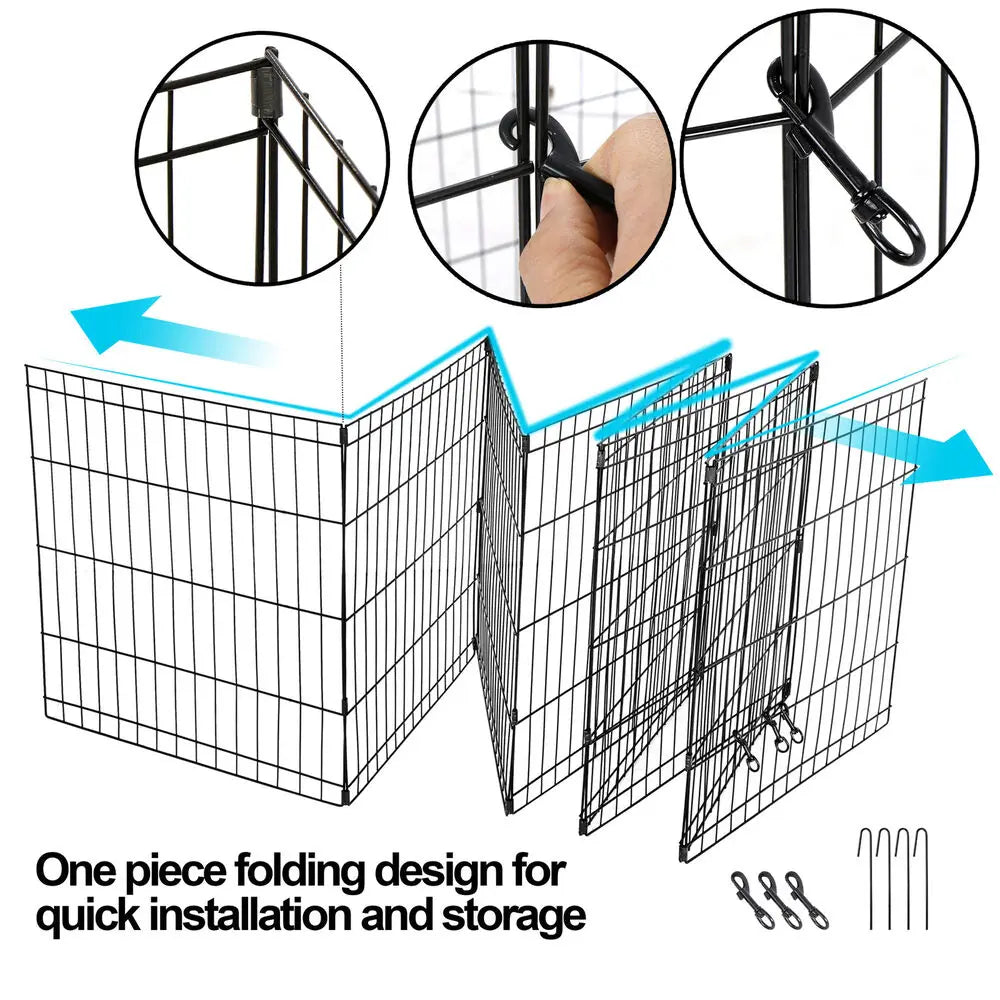 One piece folding design for quick installation and storage