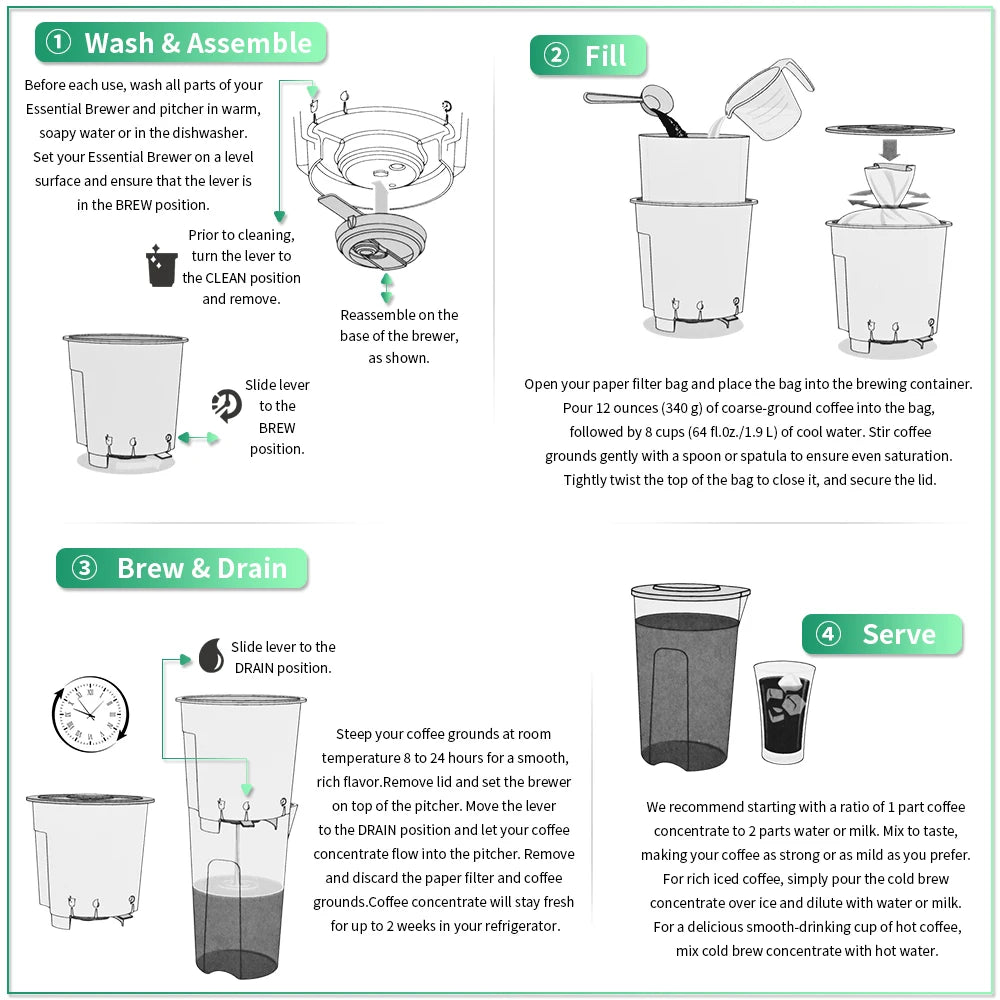 ① Wash & Assemble

Before each use, wash all parts of your Essential Brewer and pitcher in warm, soapy water or in the dishwasher. Set your Essential Brewer on a level surface and ensure that the lever is in the BREW position.

Prior to cleaning, turn the lever to the CLEAN position and remove.

Reassemble on the base of the brewer, as shown.

Slide lever to the BREW position.

② Fill

Open your paper filter bag and place the bag into the brewing container. Pour 12 ounces (340 g) of coarse-ground coffee into the bag, followed by 8 cups (64 fl.0z./1.9 L) of cool water. Stir coffee grounds gently with a spoon or spatula to ensure even saturation. Tightly twist the top of the bag to close it, and secure the lid.

③ Brew & Drain

Slide lever to the DRAIN position.

Steep your coffee grounds at room temperature 8 to 24 hours for a smooth, rich flavor.Remove lid and set the brewer on top of the pitcher. Move the lever to the DRAIN position and let your coffee concentrate flow into the pitcher. Remove and discard the paper filter and coffee grounds.Coffee concentrate will stay fresh for up to 2 weeks in your refrigerator.

④ Serve

We recommend starting with a ratio of 1 part coffee concentrate to 2 parts water or milk. Mix to taste, making your coffee as strong or as mild as you prefer. For rich iced coffee, simply pour the cold brew concentrate over ice and dilute with water or milk. For a delicious smooth-drinking cup of hot coffee, mix cold brew concentrate with hot water.