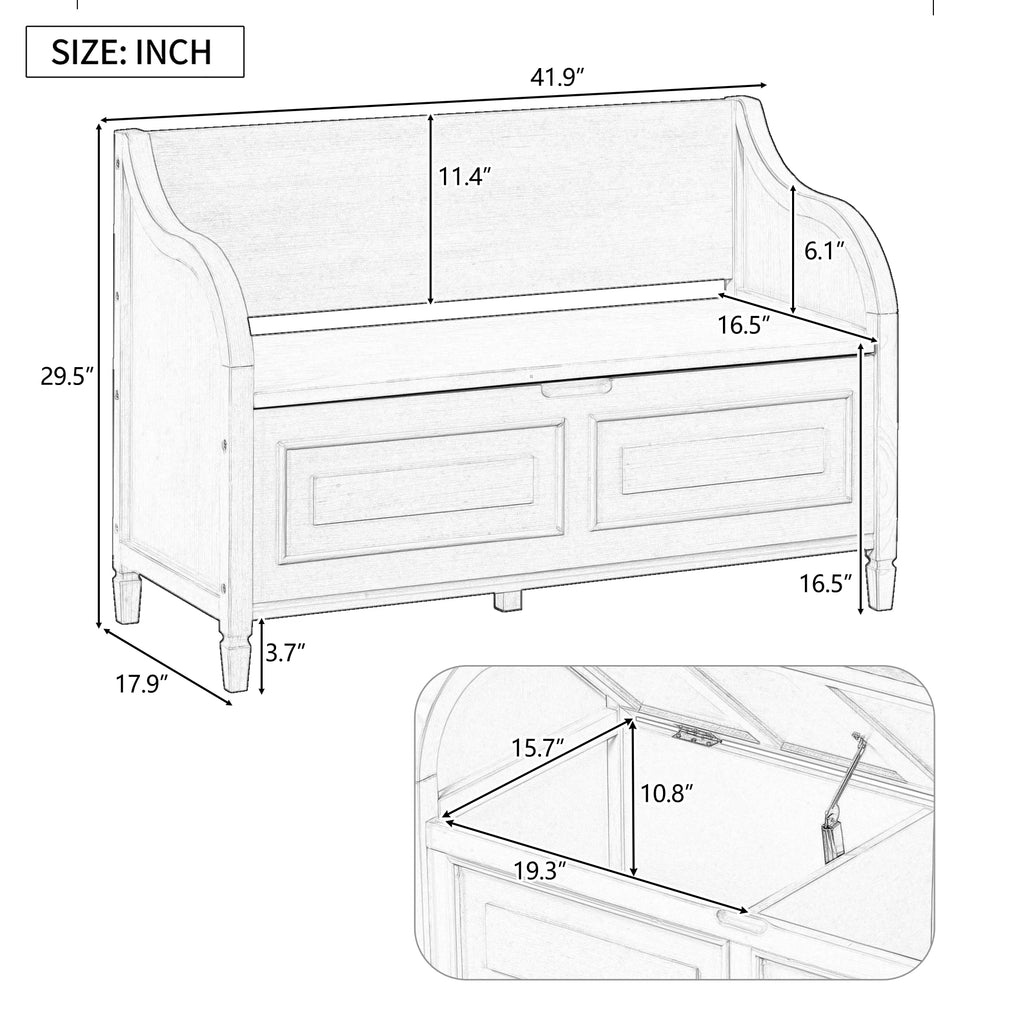 SIZE: INCH

41.9″

11.4″

6.1″

16.5″

29.5″

16.5″

3.7″

17.9″

15.7″

10.8″

19.3″