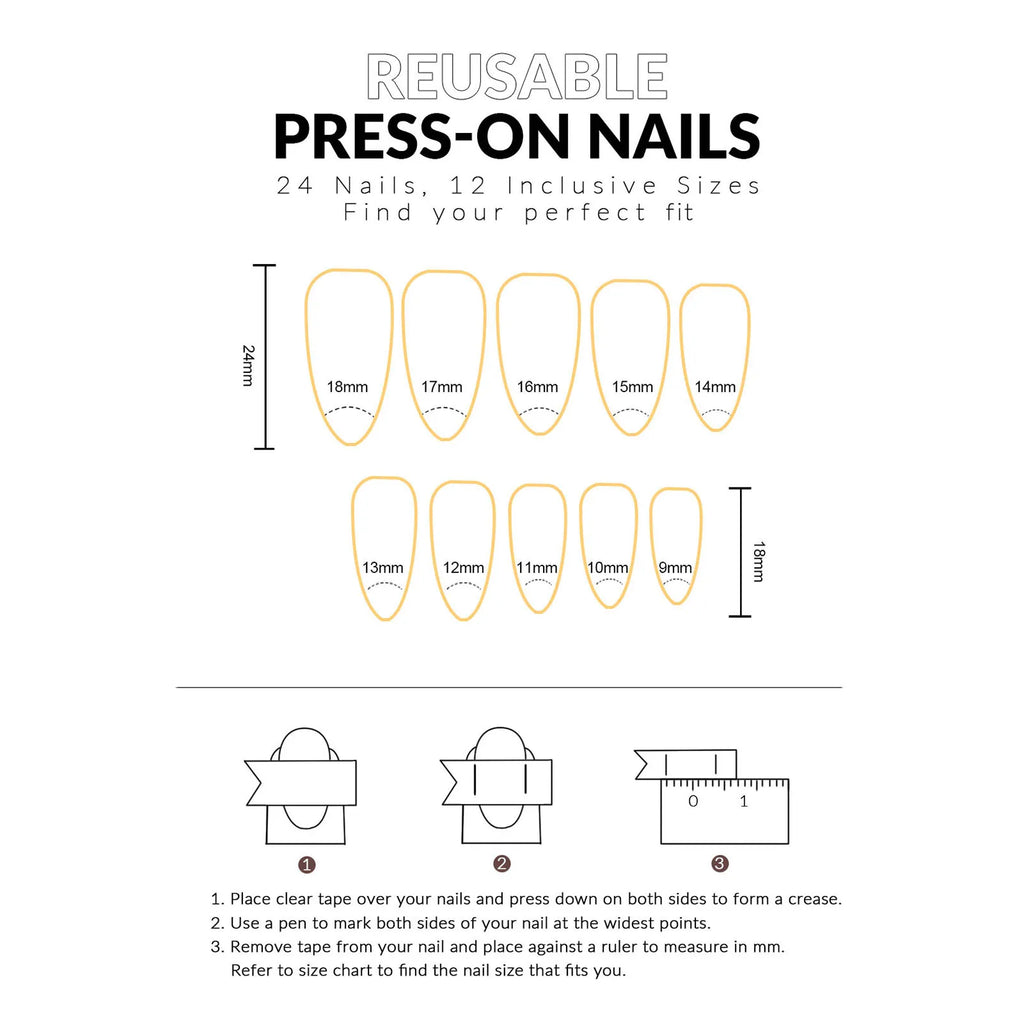 REUSABLE
PRESS-ON NAILS
24 Nails, 12 Inclusive Sizes
Find your perfect fit

24mm
18mm 17mm 16mm 15mm 14mm

13mm 12mm 11mm 10mm 9mm
18mm

0 1

1 2 3

1. Place clear tape over your nails and press down on both sides to form a crease.
2. Use a pen to mark both sides of your nail at the widest points.
3. Remove tape from your nail and place against a ruler to measure in mm. Refer to size chart to find the nail size that fits you.