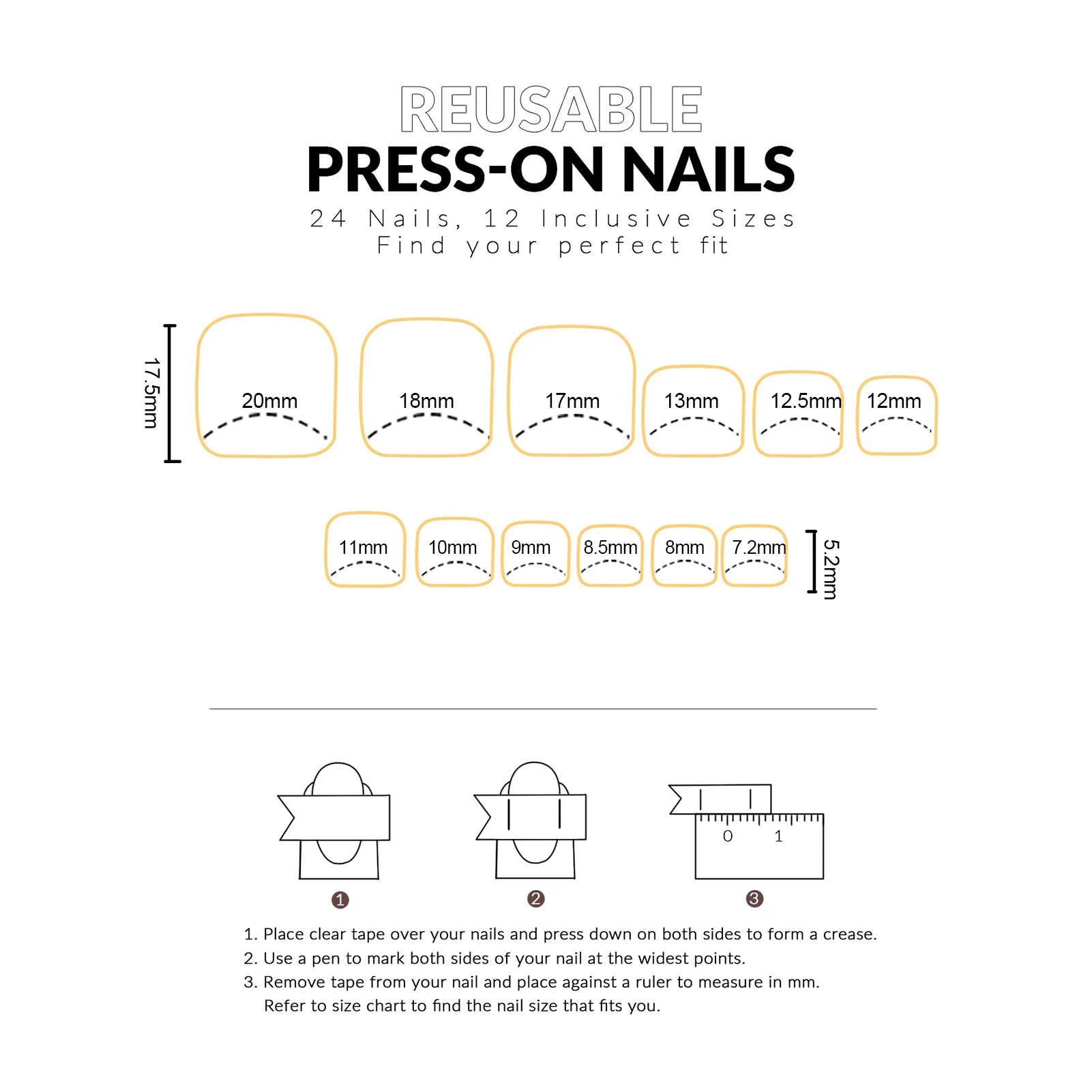 REUSABLE
PRESS-ON NAILS
24 Nails, 12 Inclusive Sizes
Find your perfect fit

17.5mm
20mm 18mm 17mm 13mm 12.5mm 12mm

11mm 10mm 9mm 8.5mm 8mm 7.2mm
5.2mm

0 1

1 2 3

1. Place clear tape over your nails and press down on both sides to form a crease.
2. Use a pen to mark both sides of your nail at the widest points.
3. Remove tape from your nail and place against a ruler to measure in mm.
Refer to size chart to find the nail size that fits you.