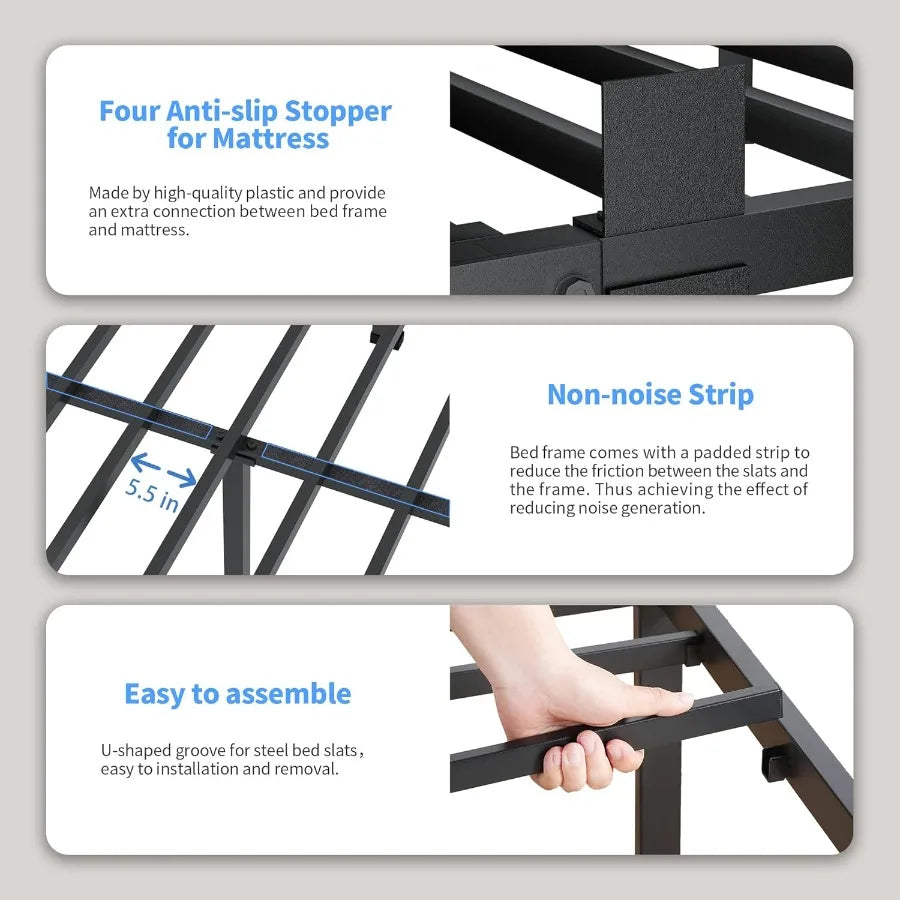 Four Anti-slip Stopper for Mattress

Made by high-quality plastic and provide an extra connection between bed frame and mattress.

5.5 in

Non-noise Strip

Bed frame comes with a padded strip to reduce the friction between the slats and the frame. Thus achieving the effect of reducing noise generation.

Easy to assemble

U-shaped groove for steel bed slats, easy to installation and removal.