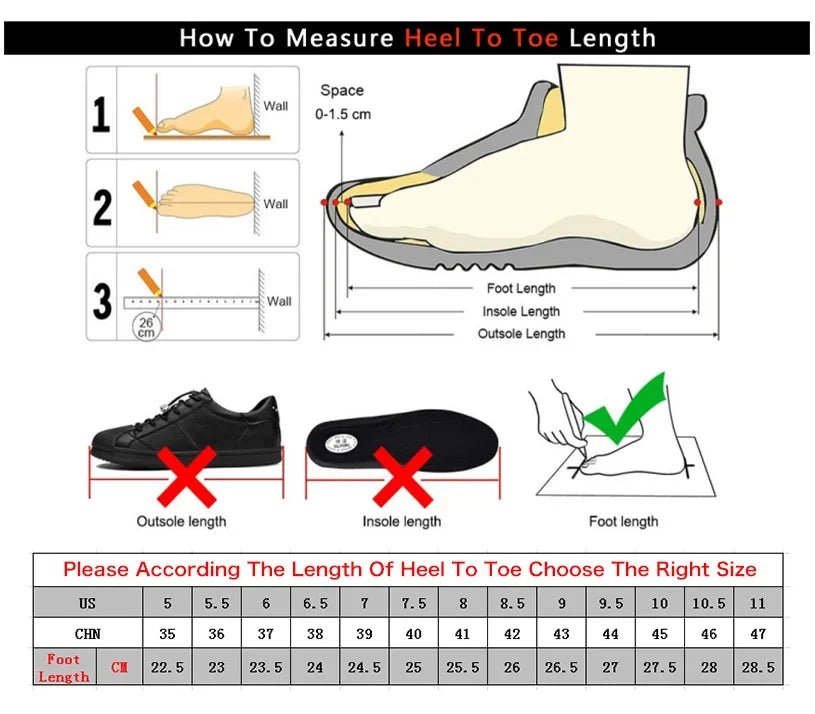 How To Measure Heel To Toe Length

1 Wall

2 Wall

3 Wall 26 cm

Space 0-1.5 cm

Foot Length
Insole Length
Outsole Length

Outsole length
Insole length
Foot length

Please According The Length Of Heel To Toe Choose The Right Size

| US | | 5 | 5.5 | 6 | 6.5 | 7 | 7.5 | 8 | 8.5 | 9 | 9.5 | 10 | 10.5 | 11 |
|---|---|---|---|---|---|---|---|---|---|---|---|---|---|---|
| CHN | | 35 | 36 | 37 | 38 | 39 | 40 | 41 | 42 | 43 | 44 | 45 | 46 | 47 |
| Foot Length | CM | 22.5 | 23 | 23.5 | 24 | 24.5 | 25 | 25.5 | 26 | 26.5 | 27 | 27.5 | 28 | 28.5 |