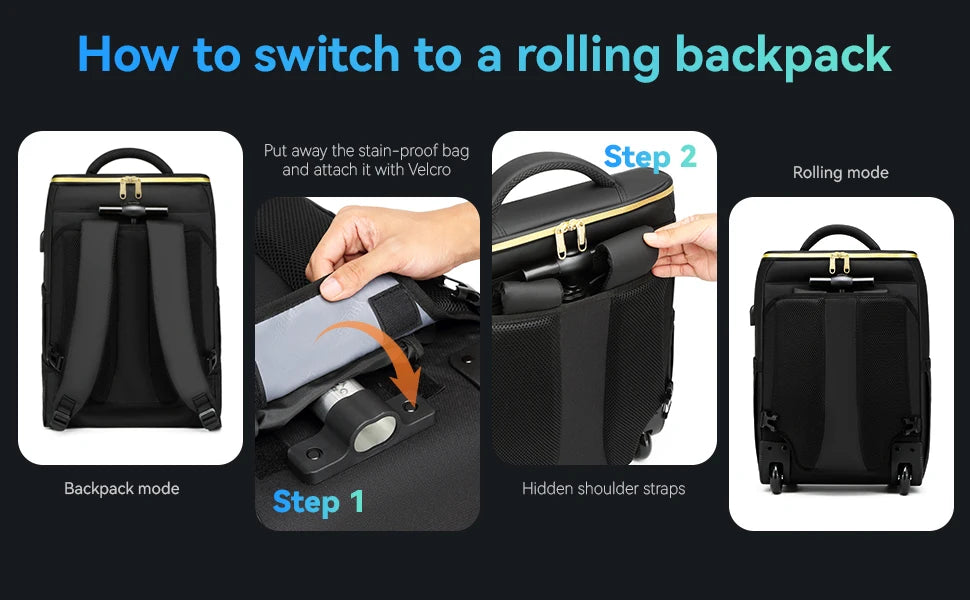 How to switch to a rolling backpack

Backpack mode

Put away the stain-proof bag and attach it with Velcro

Step 1

Step 2

Hidden shoulder straps

Rolling mode