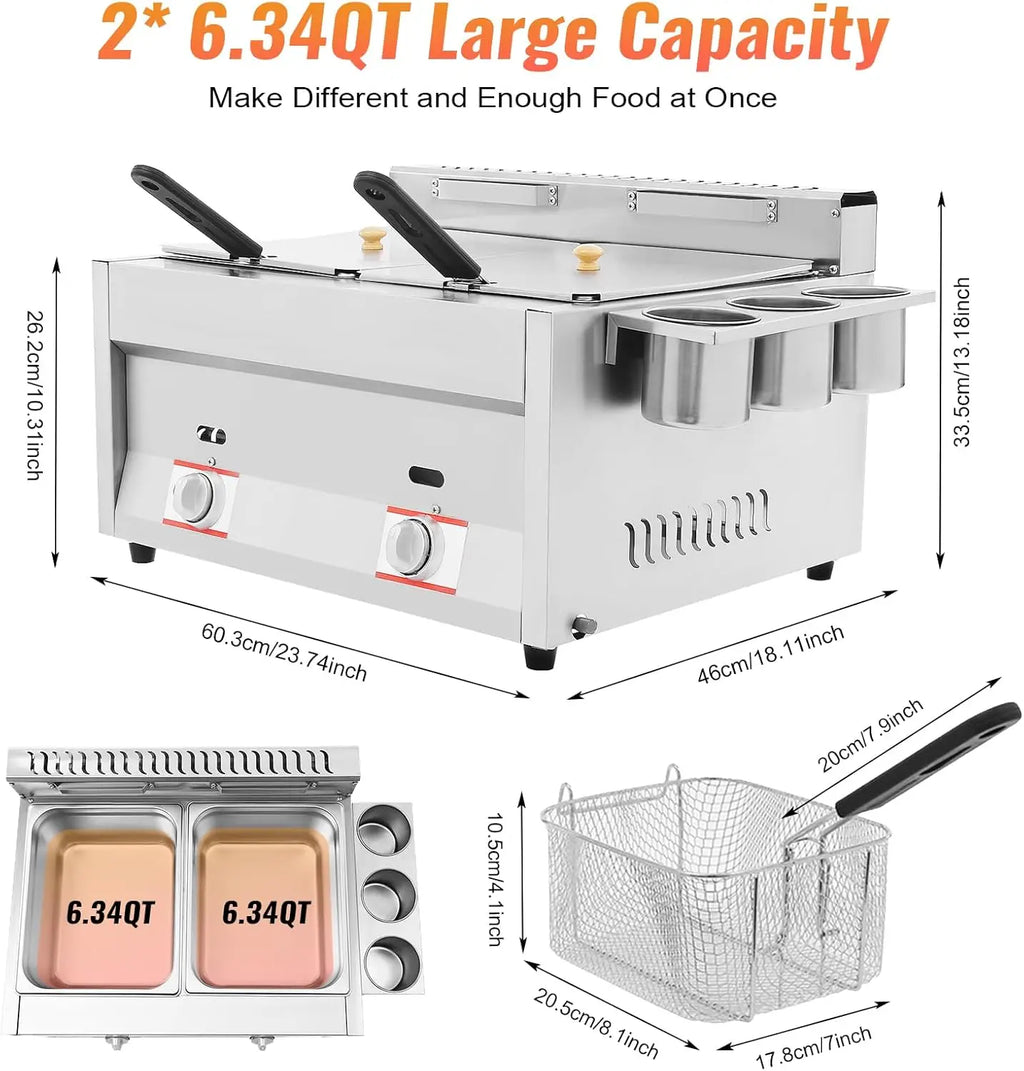 2* 6.34QT Large Capacity

Make Different and Enough Food at Once

26.2cm/10.31inch

33.5cm/13.18inch

60.3cm/23.74inch

46cm/18.11inch

6.34QT

6.34QT

20cm/7.9inch

10.5cm/4.1inch

20.5cm/8.1inch

17.8cm/7inch