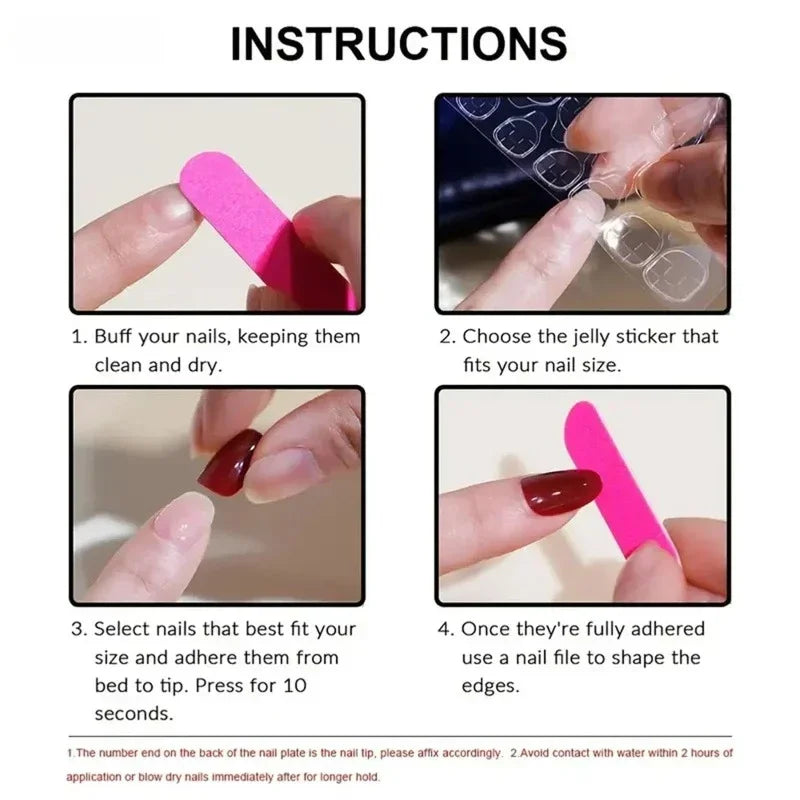 INSTRUCTIONS

1. Buff your nails, keeping them clean and dry.

2. Choose the jelly sticker that fits your nail size.

3. Select nails that best fit your size and adhere them from bed to tip. Press for 10 seconds.

4. Once they're fully adhered use a nail file to shape the edges.

1.The number end on the back of the nail plate is the nail tip, please affix accordingly. 2.Avoid contact with water within 2 hours of application or blow dry nails immediately after for longer hold.