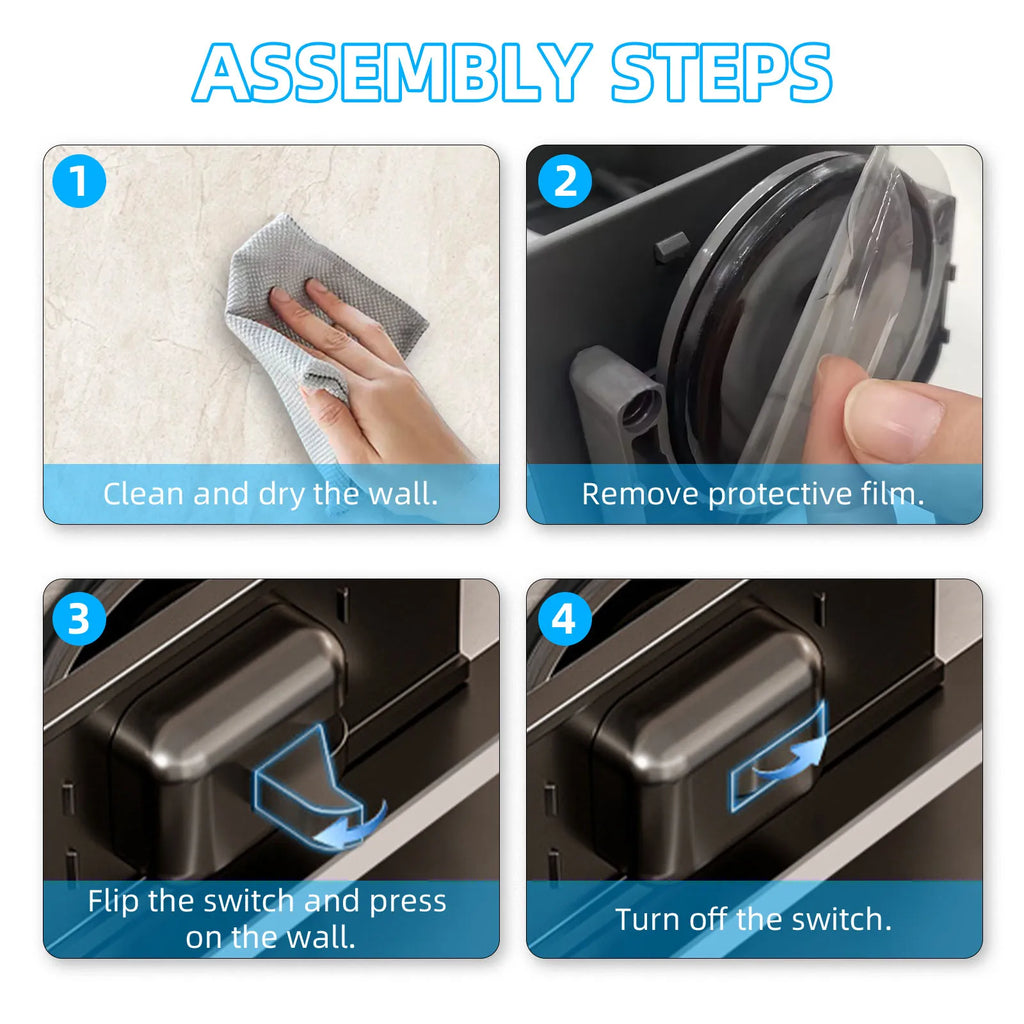 ASSEMBLY STEPS

1
Clean and dry the wall.

2
Remove protective film.

3
Flip the switch and press on the wall.

4
Turn off the switch.