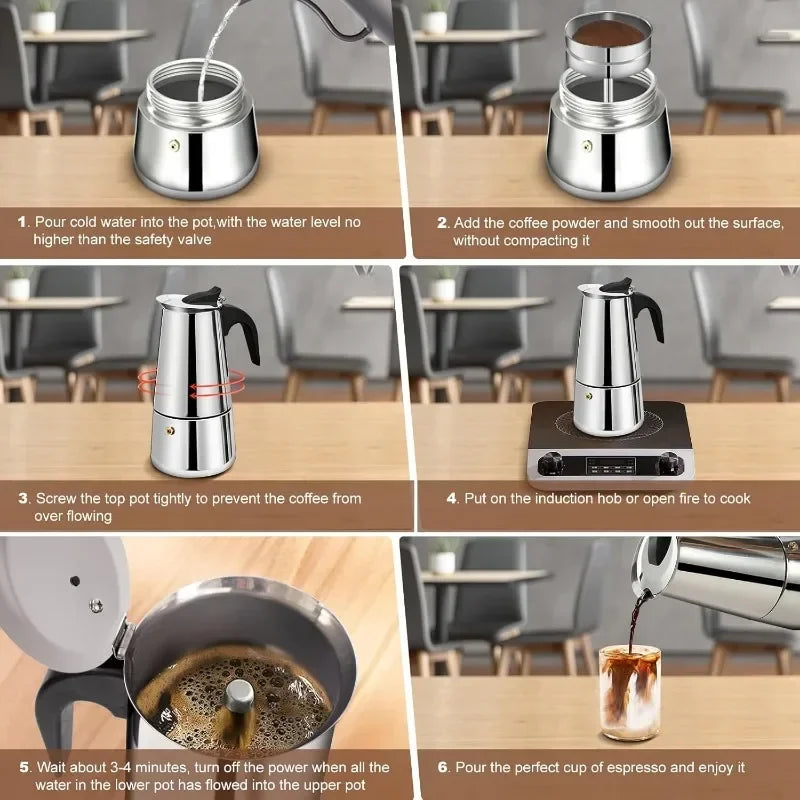 1. Pour cold water into the pot,with the water level no higher than the safety valve

2. Add the coffee powder and smooth out the surface, without compacting it

3. Screw the top pot tightly to prevent the coffee from over flowing

4. Put on the induction hob or open fire to cook

5. Wait about 3-4 minutes, turn off the power when all the water in the lower pot has flowed into the upper pot

6. Pour the perfect cup of espresso and enjoy it