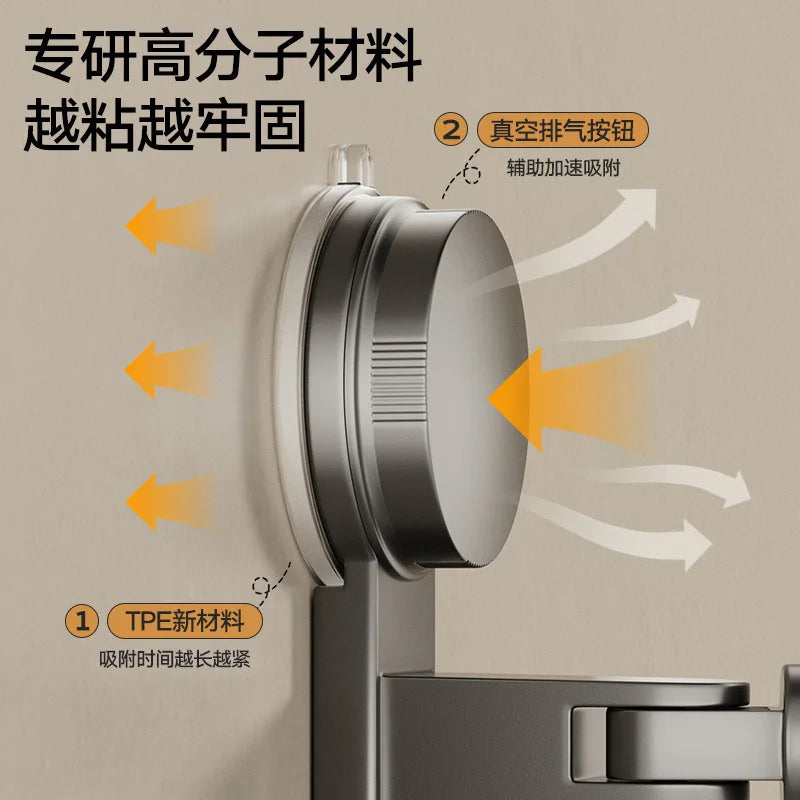 专研高分子材料
越粘越牢固

2 真空排气按钮
辅助加速吸附

1 TPE新材料
吸附时间越长越紧