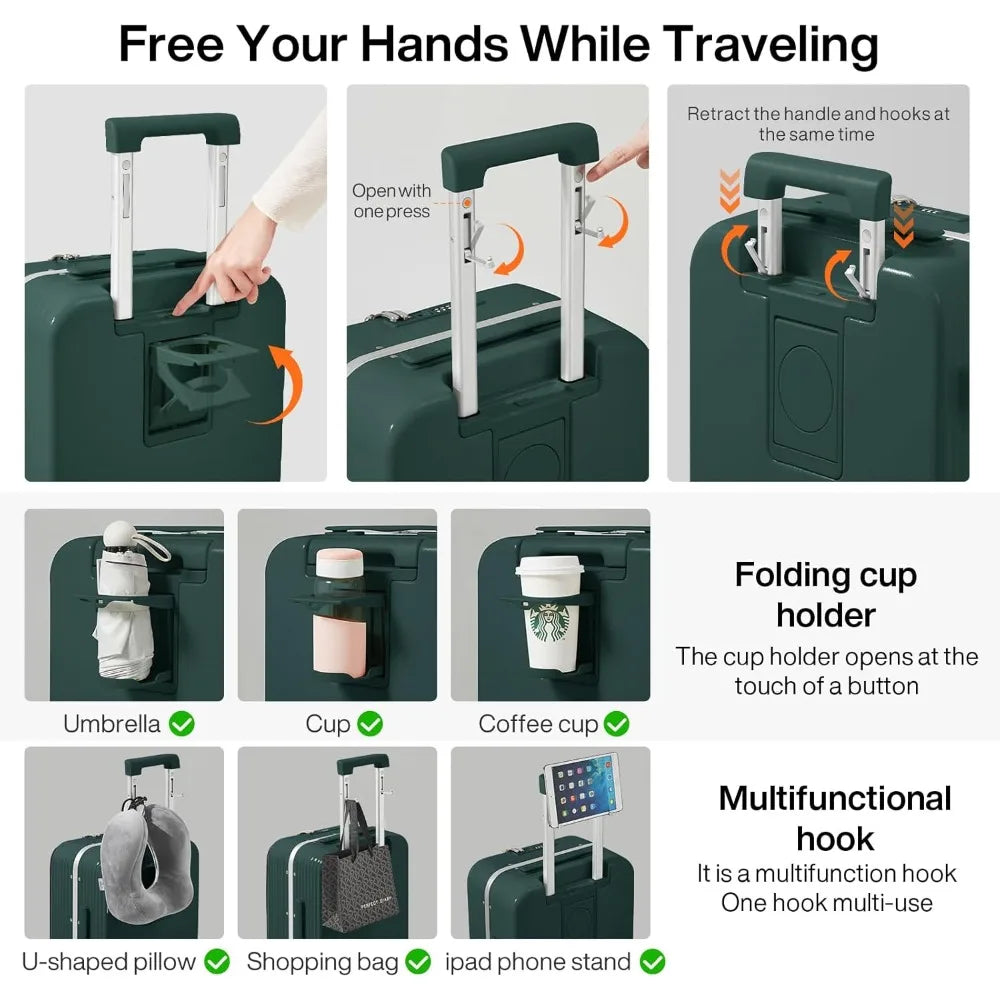 Free Your Hands While Traveling

Open with one press

Retract the handle and hooks at the same time

Umbrella

Cup

Coffee cup

Folding cup holder

The cup holder opens at the touch of a button

U-shaped pillow

Shopping bag

ipad phone stand

Multifunctional hook

It is a multifunction hook
One hook multi-use