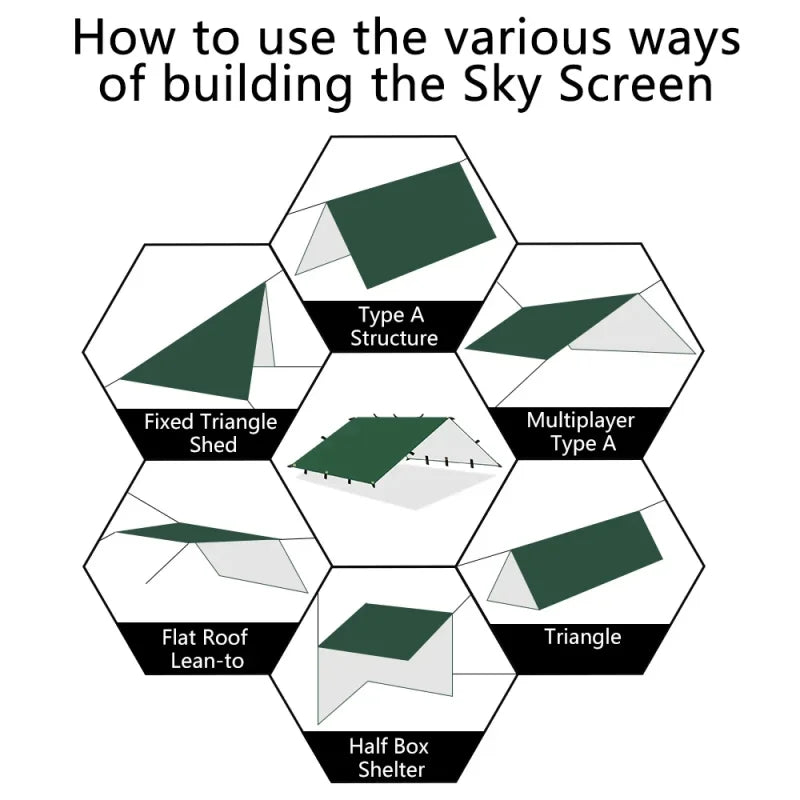 How to use the various ways of building the Sky Screen

Type A Structure

Fixed Triangle Shed

Multiplayer Type A

Flat Roof Lean-to

Triangle

Half Box Shelter