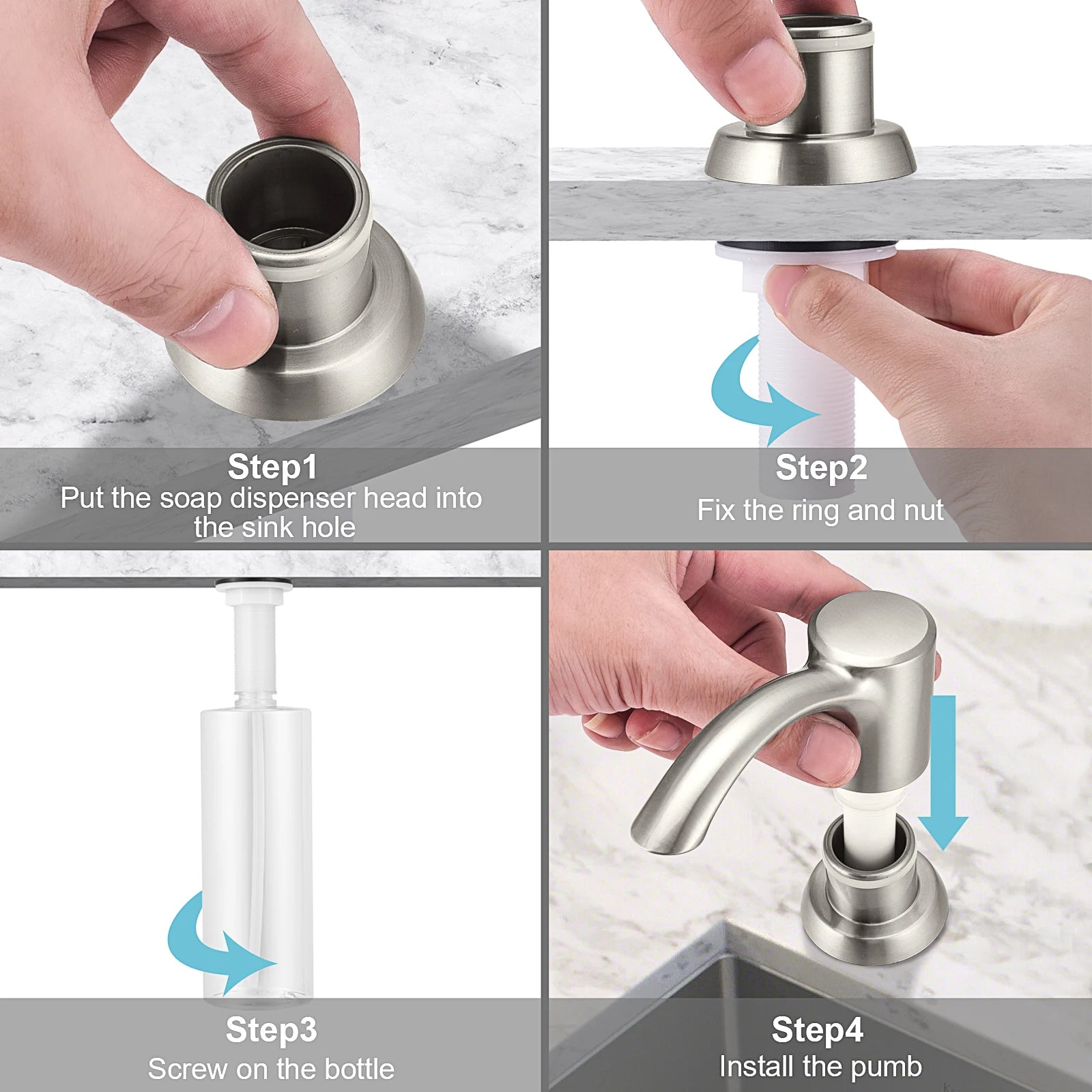 Step1
Put the soap dispenser head into the sink hole

Step2
Fix the ring and nut

Step3
Screw on the bottle

Step4
Install the pumb